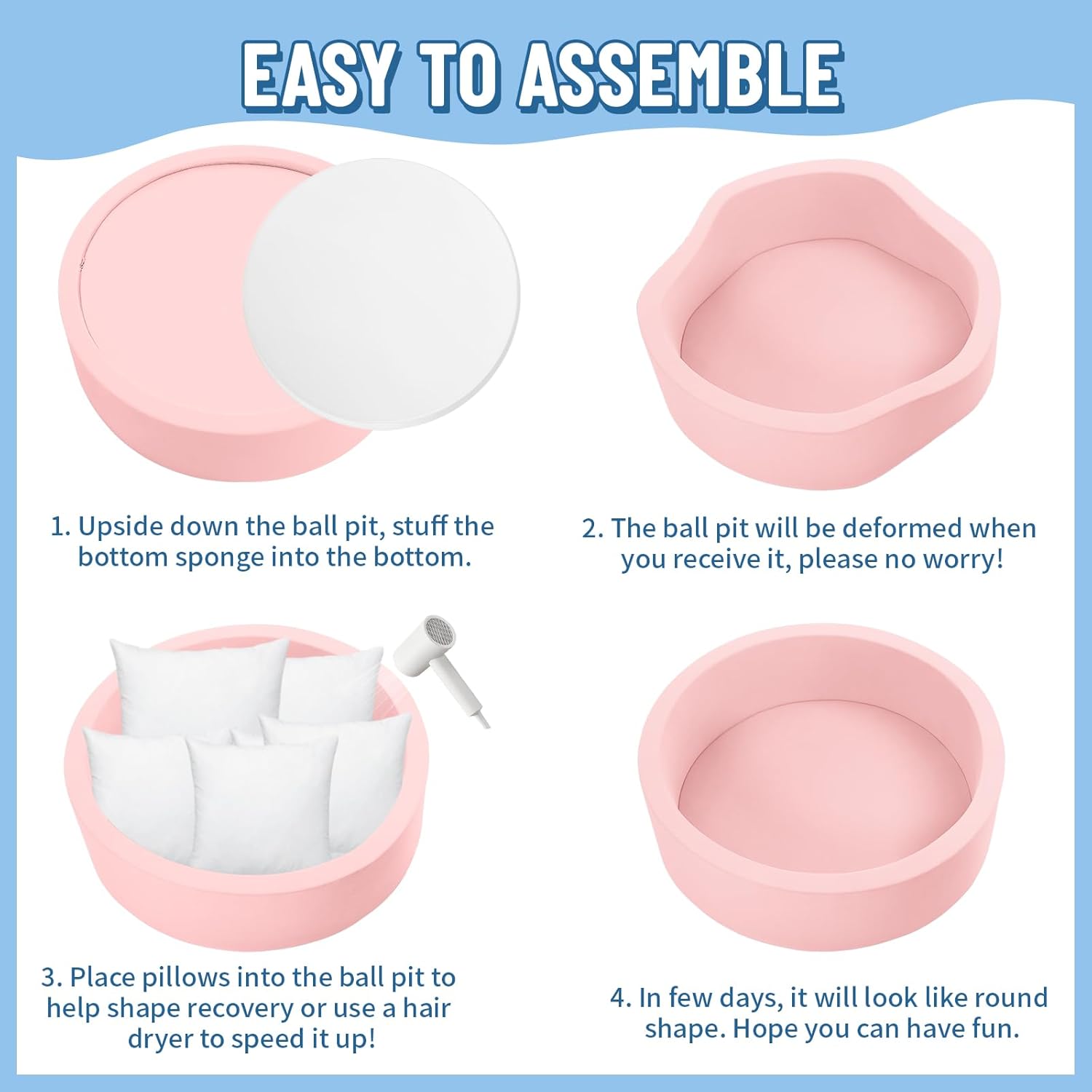 EASY TO ASSEMBLE

1. Upside down the ball pit, stuff the bottom sponge into the bottom.

2. The ball pit will be deformed when you receive it, please no worry!

3. Place pillows into the ball pit to help shape recovery or use a hair dryer to speed it up!

4. In few days, it will look like round shape. Hope you can have fun.